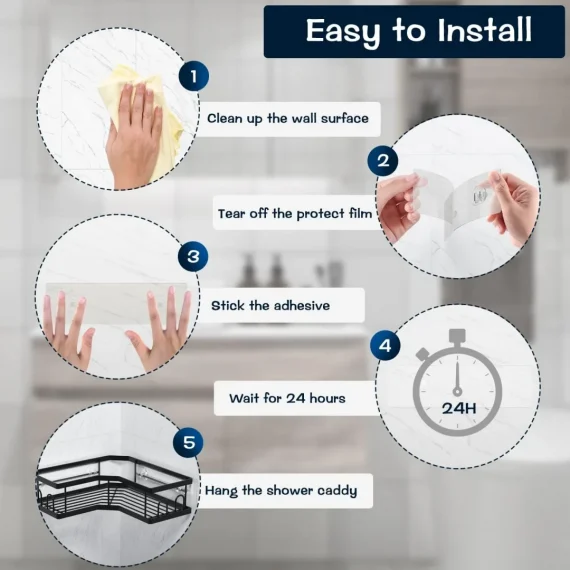 Easy to Install

1
Clean up the wall surface

2
Tear off the protect film

3
Stick the adhesive

4
Wait for 24 hours
24H

5
Hang the shower caddy